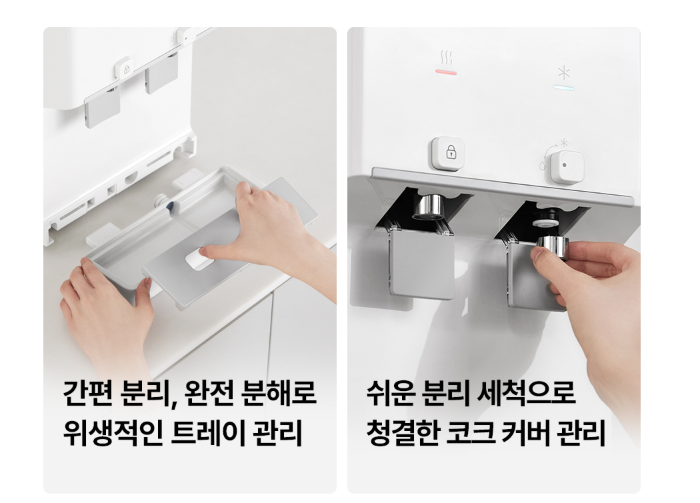 간편 분리, 완전 분해로
위생적인 트레이 관리

쉬운 분리 세척으로
청결한 코크 커버 관리